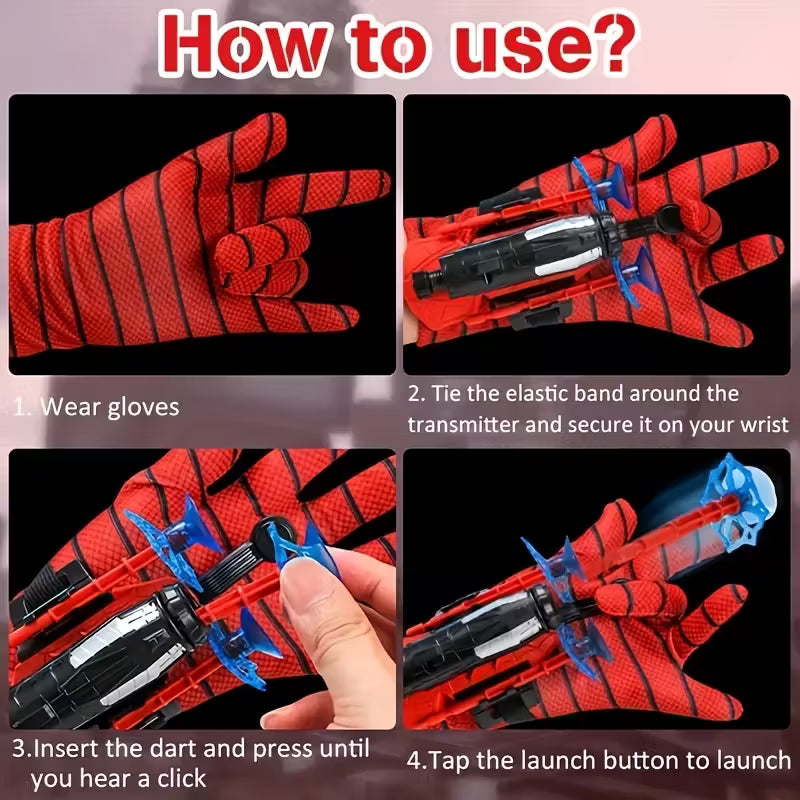 How to use?

1. Wear gloves

2. Tie the elastic band around the transmitter and secure it on your wrist

3.Insert the dart and press until you hear a click

4.Tap the launch button to launch